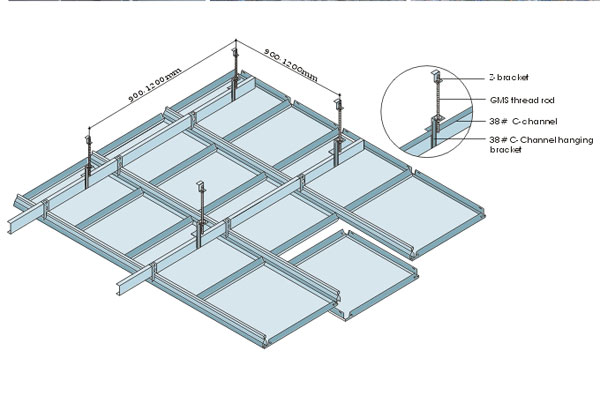 900-1200mm

900-1200mm

Z-bracket

GMS thread rod

38# C-channel

38# C-Channel hanging bracket